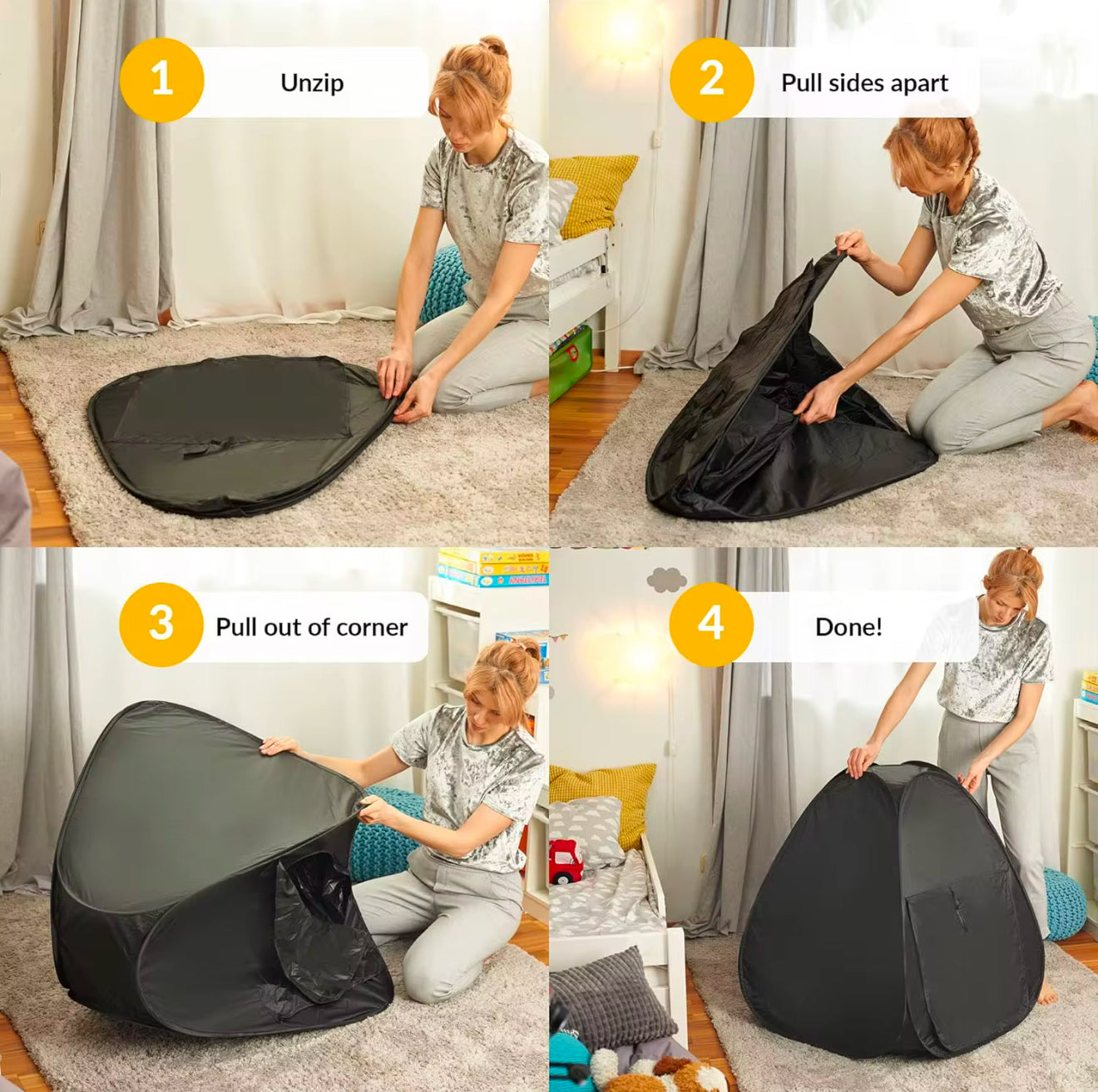 1 Unzip

2 Pull sides apart

3 Pull out of corner

4 Done!